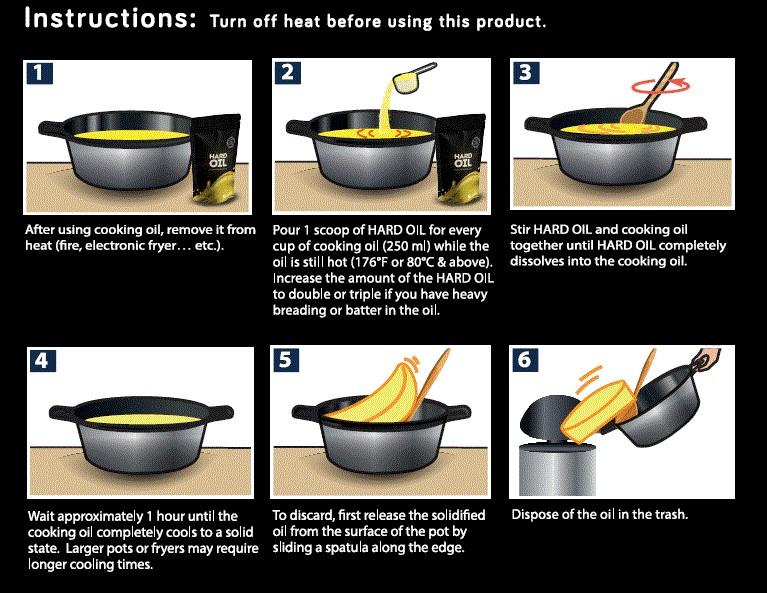 Instructions: Turn off heat before using this product.

1

HARD OIL

After using cooking oil, remove it from heat (fire, electronic fryer… etc.).

2

HARD OIL

Pour 1 scoop of HARD OIL for every cup of cooking oil (250 ml) while the oil is still hot (176°F or 80°C & above). Increase the amount of the HARD OIL to double or triple if you have heavy breading or batter in the oil.

3

Stir HARD OIL and cooking oil together until HARD OIL completely dissolves into the cooking oil.

4

Wait approximately 1 hour until the cooking oil completely cools to a solid state. Larger pots or fryers may require longer cooling times.

5

To discard, first release the solidified oil from the surface of the pot by sliding a spatula along the edge.

6

Dispose of the oil in the trash.